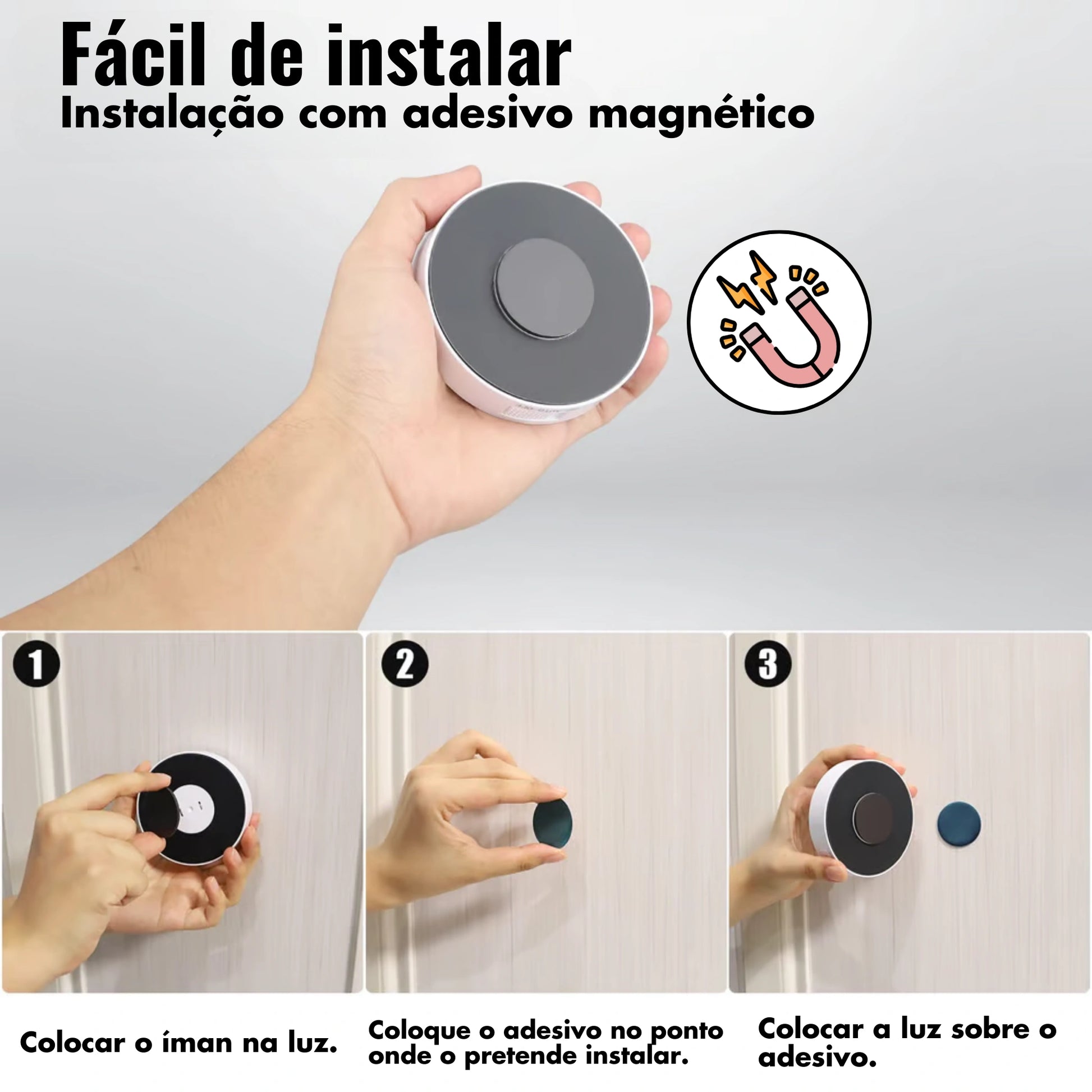 Fácil de instalar
Instalação com adesivo magnético

1

2

3

Colocar o íman na luz.

Coloque o adesivo no ponto onde o pretende instalar.

Colocar a luz sobre o adesivo.