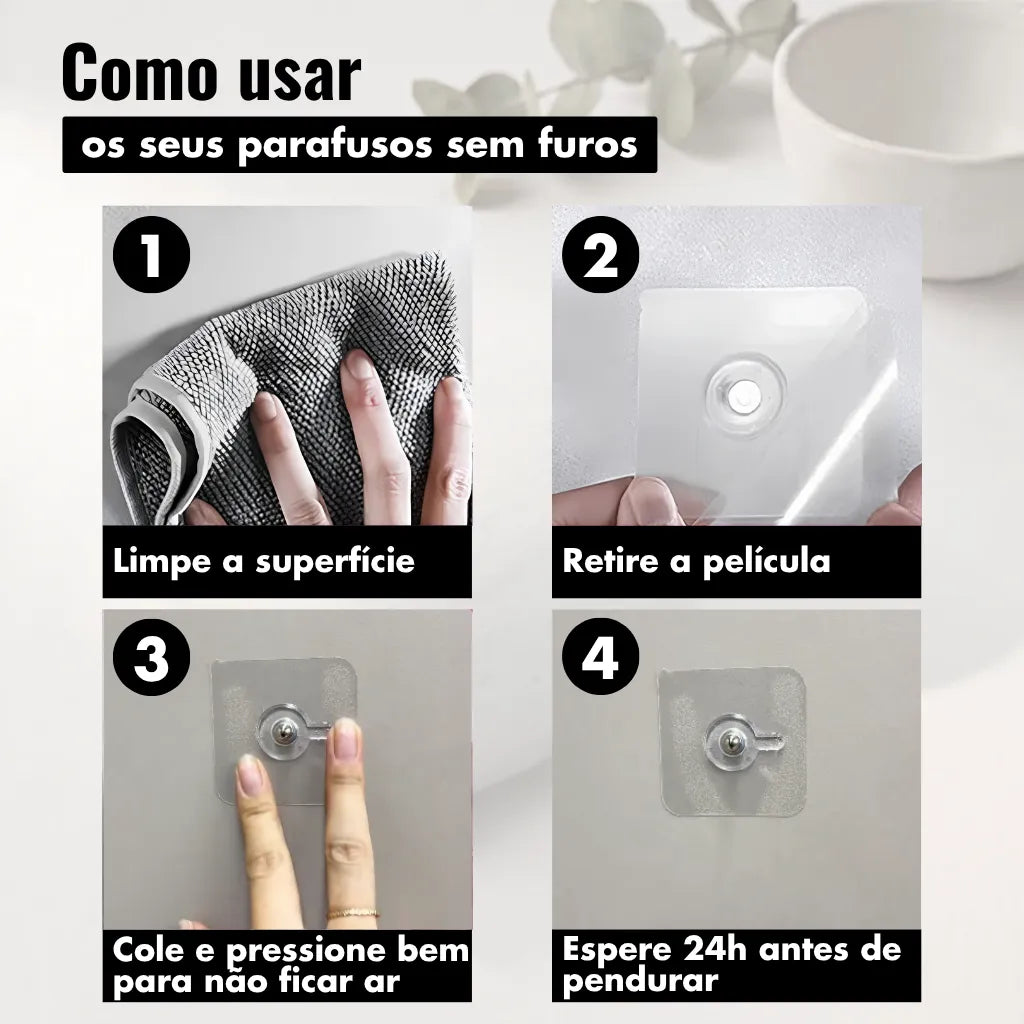 Como usar
os seus parafusos sem furos

1
Limpe a superfície

2
Retire a película

3
Cole e pressione bem para não ficar ar

4
Espere 24h antes de pendurar